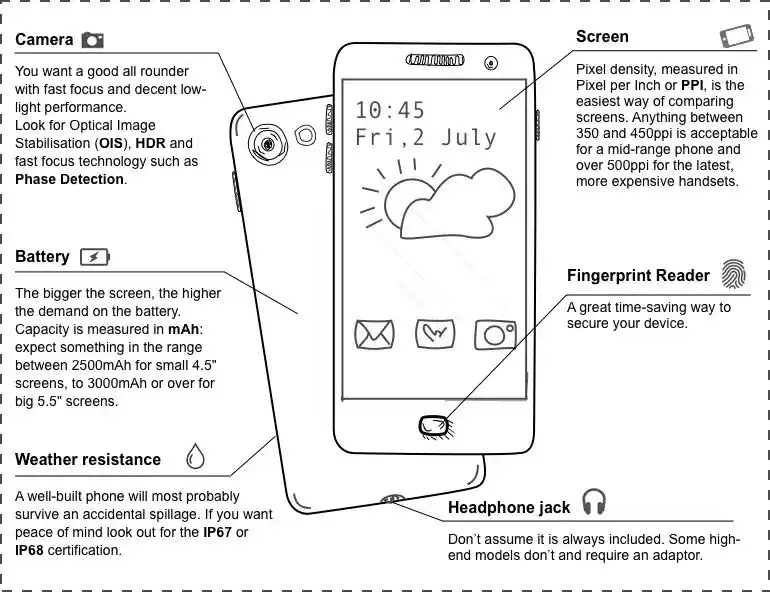 Camera

You want a good all rounder with fast focus and decent low-light performance. Look for Optical Image Stabilisation (OIS), HDR and fast focus technology such as Phase Detection.

Battery

The bigger the screen, the higher the demand on the battery. Capacity is measured in mAh: expect something in the range between 2500mAh for small 4.5" screens, to 3000mAh or over for big 5.5" screens.

Weather resistance

A well-built phone will most probably survive an accidental spillage. If you want peace of mind look out for the IP67 or IP68 certification.

10:45
Fri,2 July

Screen

Pixel density, measured in Pixel per Inch or PPI, is the easiest way of comparing screens. Anything between 350 and 450ppi is acceptable for a mid-range phone and over 500ppi for the latest, more expensive handsets.

Fingerprint Reader

A great time-saving way to secure your device.

Headphone jack

Don´t assume it is always included. Some high-end models don´t and require an adaptor.